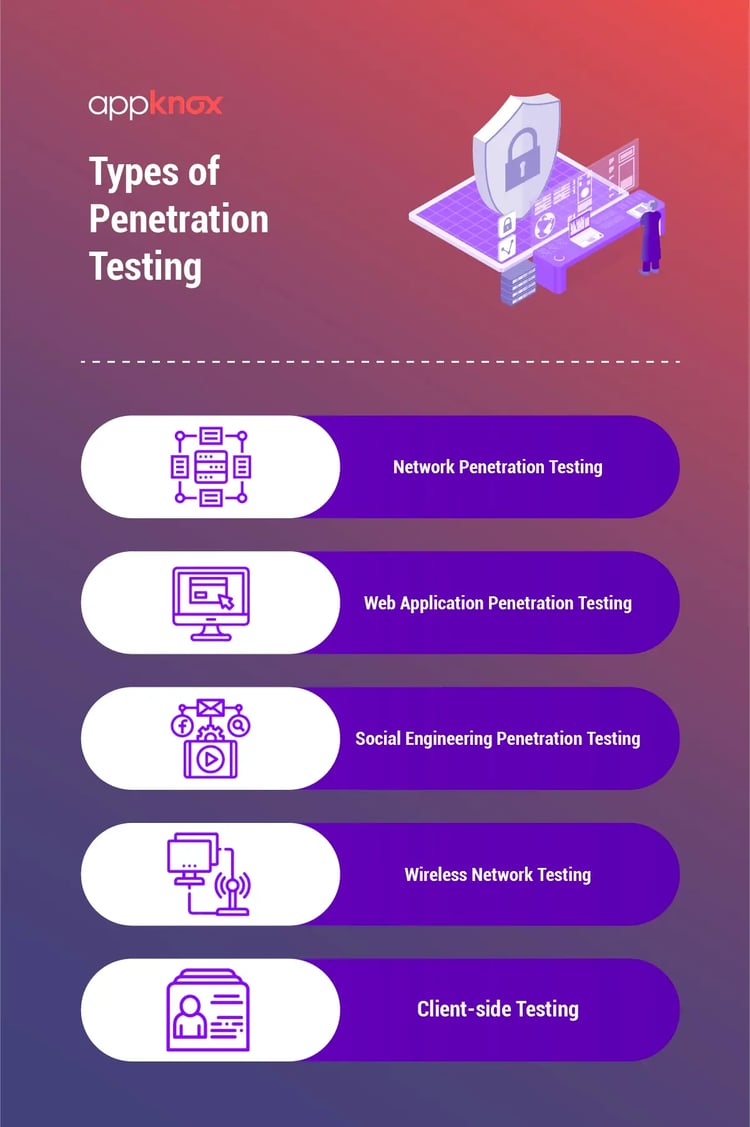 appknox

Types of Penetration Testing

Network Penetration Testing

Web Application Penetration Testing

Social Engineering Penetration Testing

Wireless Network Testing

Client-side Testing