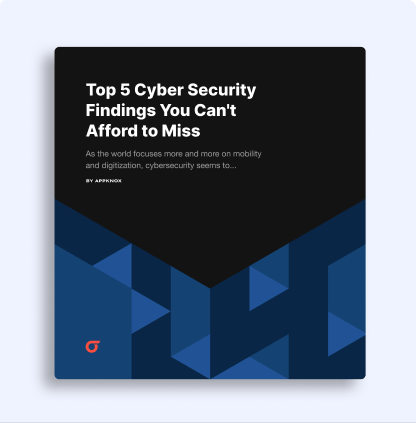 Top 5 Cyber Security Findings You Can't Afford to Miss

As the world focuses more and more on mobility and digitization, cybersecurity seems to...

BY APPKNOX